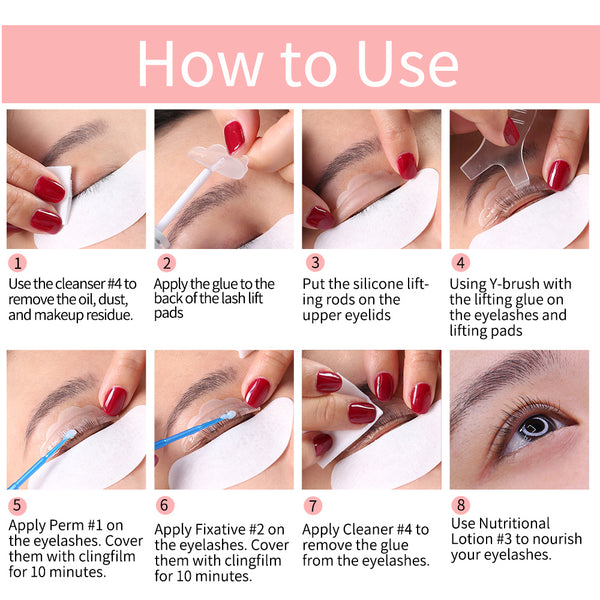 How to Use

1
Use the cleanser #4 to remove the oil, dust, and makeup residue.

2
Apply the glue to the back of the lash lift pads

3
Put the silicone lifting rods on the upper eyelids

4
Using Y-brush with the lifting glue on the eyelashes and lifting pads

5
Apply Perm #1 on the eyelashes. Cover them with clingfilm for 10 minutes.

6
Apply Fixative #2 on the eyelashes. Cover them with clingfilm for 10 minutes.

7
Apply Cleaner #4 to remove the glue from the eyelashes.

8
Use Nutritional Lotion #3 to nourish your eyelashes.